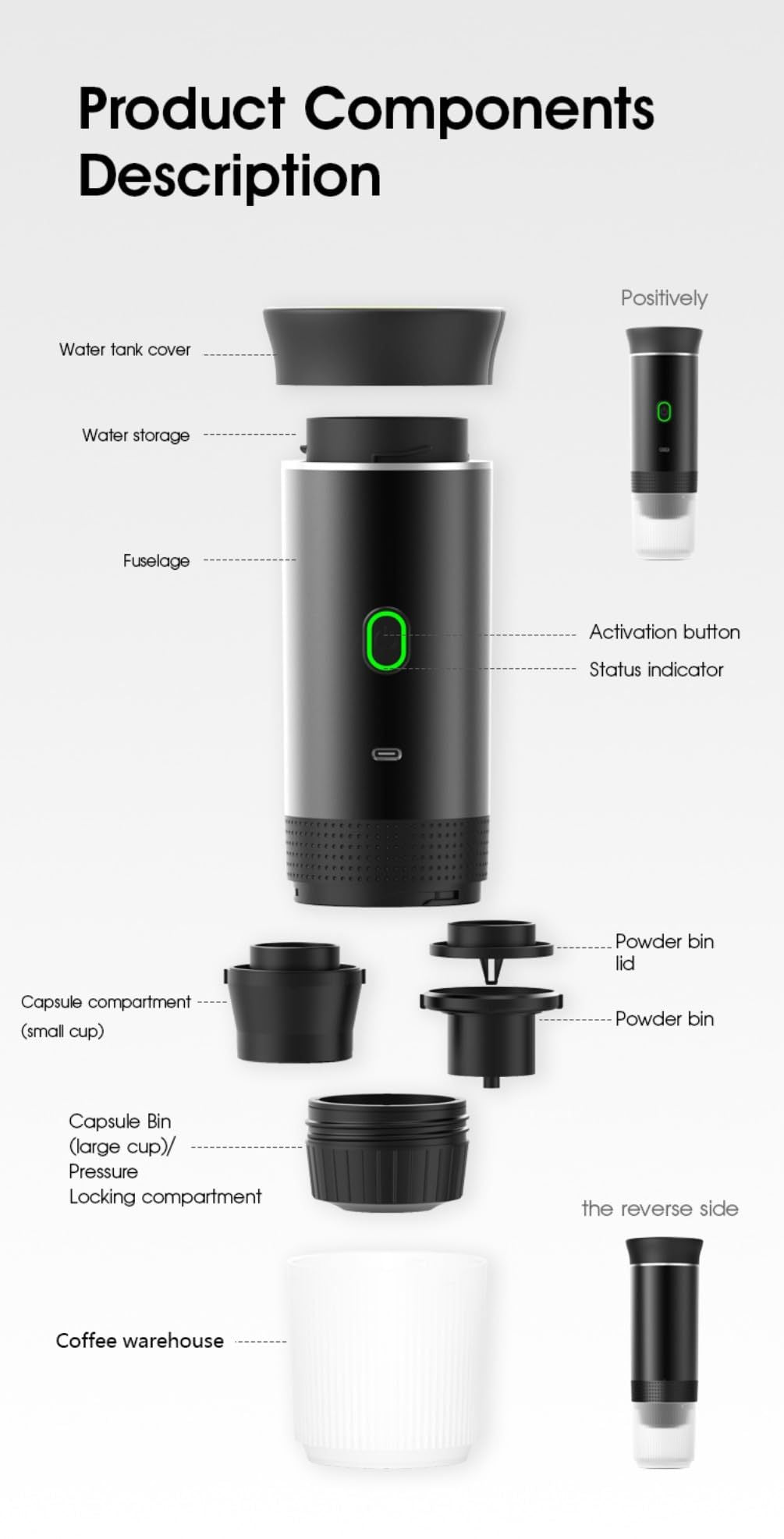 Product Components Description

Positively

Water tank cover

Water storage

Fuselage

Activation button

Status indicator

Powder bin lid

Capsule compartment (small cup)

Powder bin

Capsule Bin (large cup)/ Pressure Locking compartment

the reverse side

Coffee warehouse