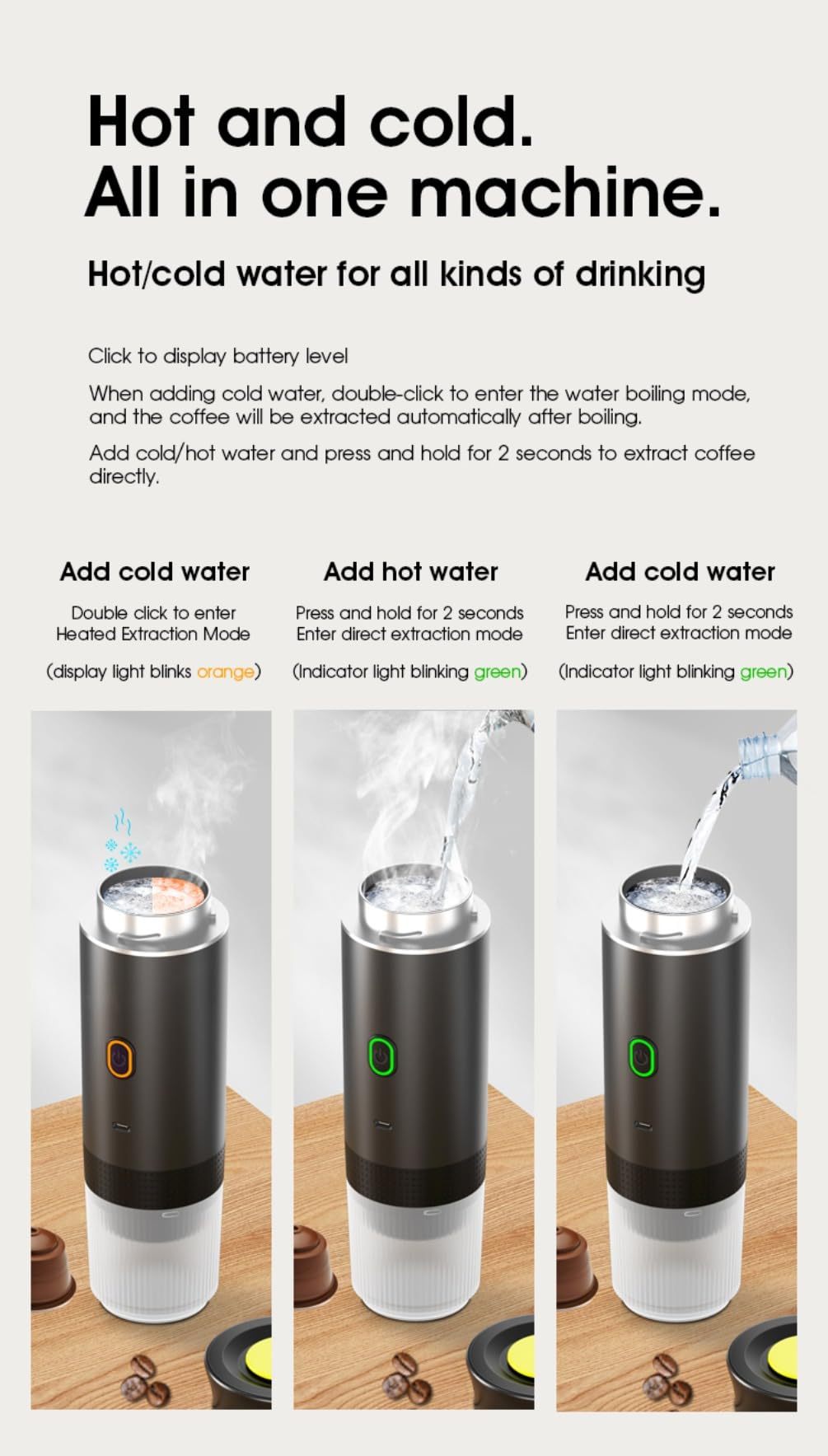 Hot and cold.
All in one machine.

Hot/cold water for all kinds of drinking

Click to display battery level

When adding cold water, double-click to enter the water boiling mode, and the coffee will be extracted automatically after boiling.

Add cold/hot water and press and hold for 2 seconds to extract coffee directly.

Add cold water

Double click to enter
Heated Extraction Mode

(display light blinks orange)

Add hot water

Press and hold for 2 seconds
Enter direct extraction mode

(Indicator light blinking green)

Add cold water

Press and hold for 2 seconds
Enter direct extraction mode

(Indicator light blinking green)